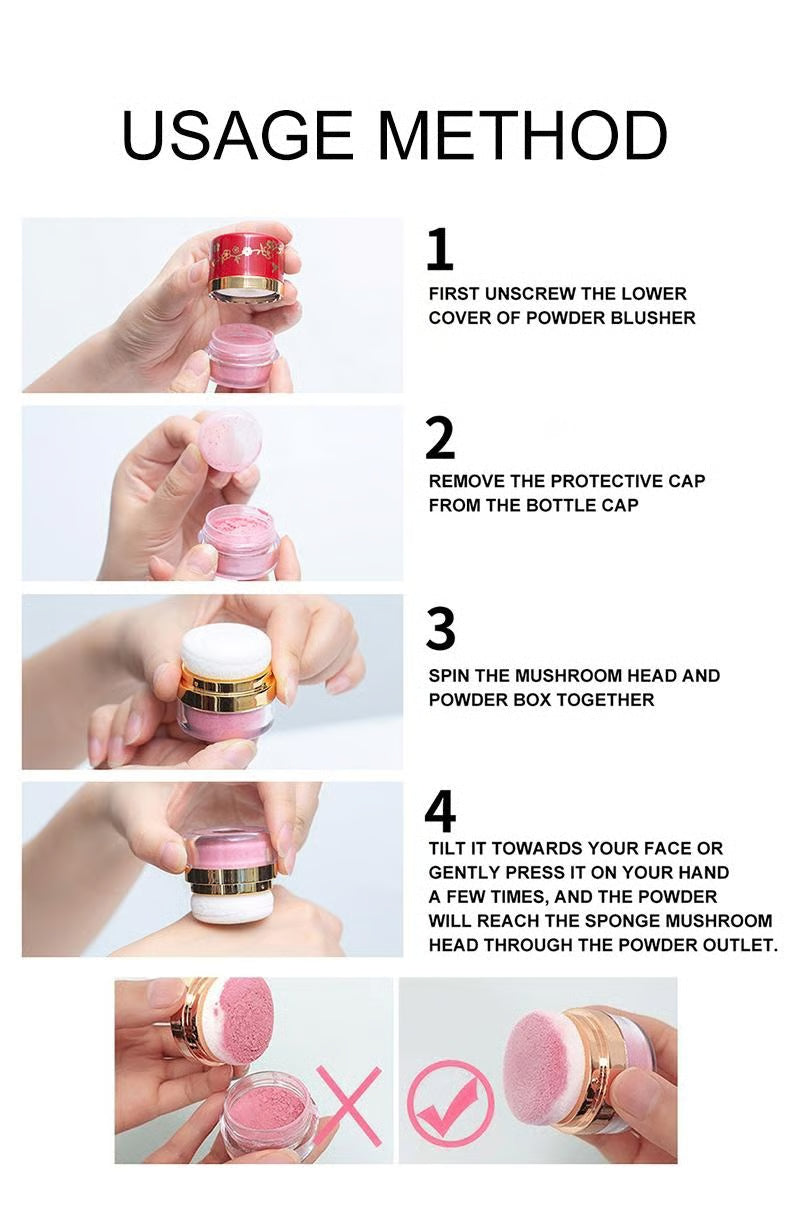 USAGE METHOD

1

FIRST UNSCREW THE LOWER COVER OF POWDER BLUSHER

2

REMOVE THE PROTECTIVE CAP FROM THE BOTTLE CAP

3

SPIN THE MUSHROOM HEAD AND POWDER BOX TOGETHER

4

TILT IT TOWARDS YOUR FACE OR GENTLY PRESS IT ON YOUR HAND A FEW TIMES, AND THE POWDER WILL REACH THE SPONGE MUSHROOM HEAD THROUGH THE POWDER OUTLET.