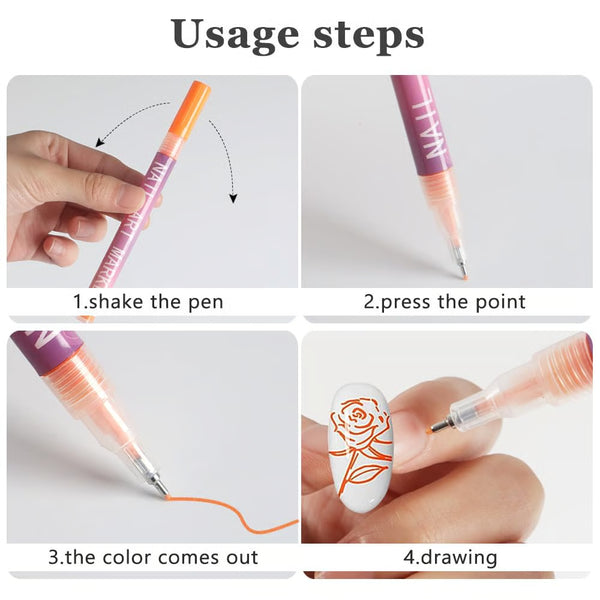 Usage steps

NAIL ART MARKER

1.shake the pen

NAIL

2.press the point

3.the color comes out

4.drawing