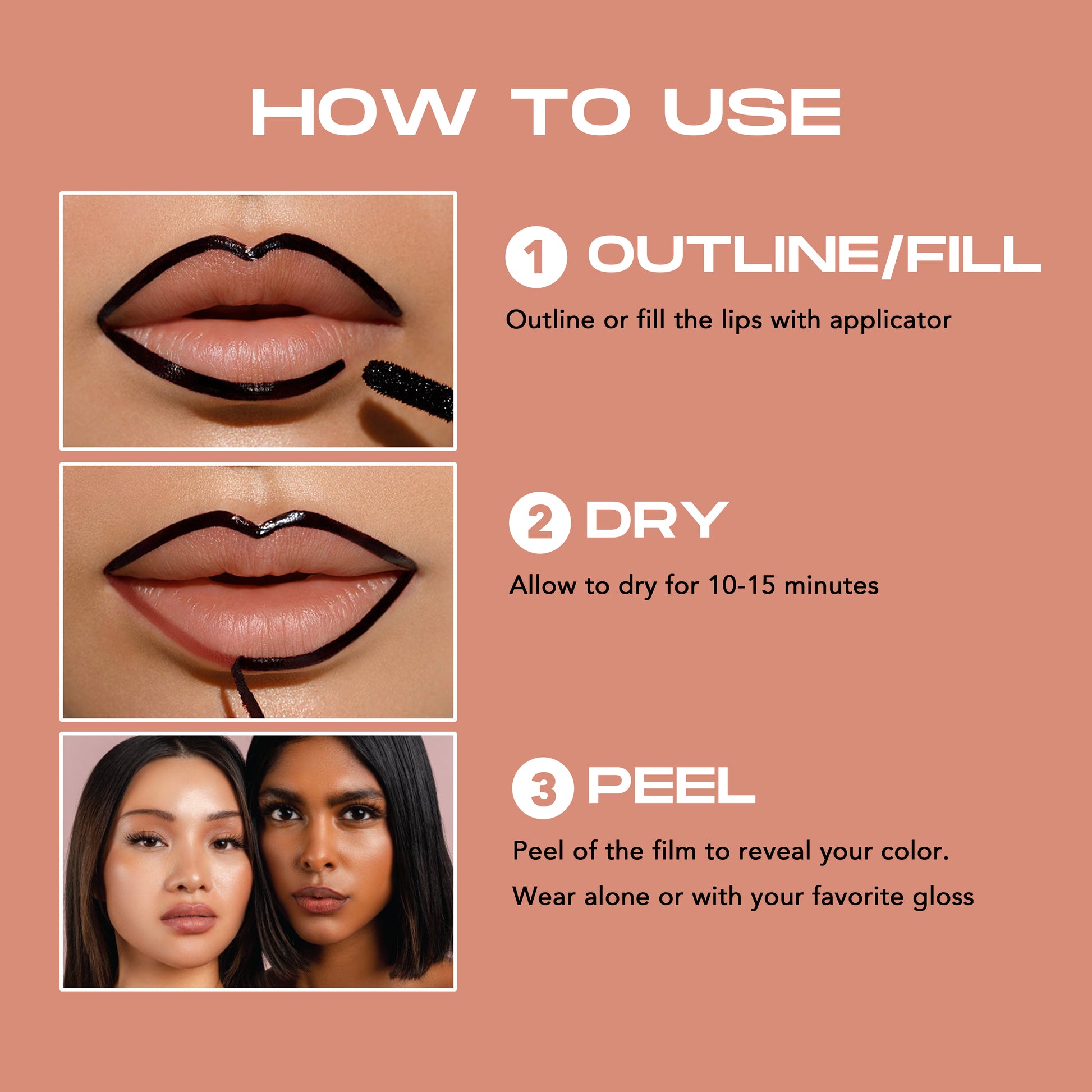 HOW TO USE

1 OUTLINE/FILL

Outline or fill the lips with applicator

2 DRY

Allow to dry for 10-15 minutes

3 PEEL

Peel of the film to reveal your color.

Wear alone or with your favorite gloss